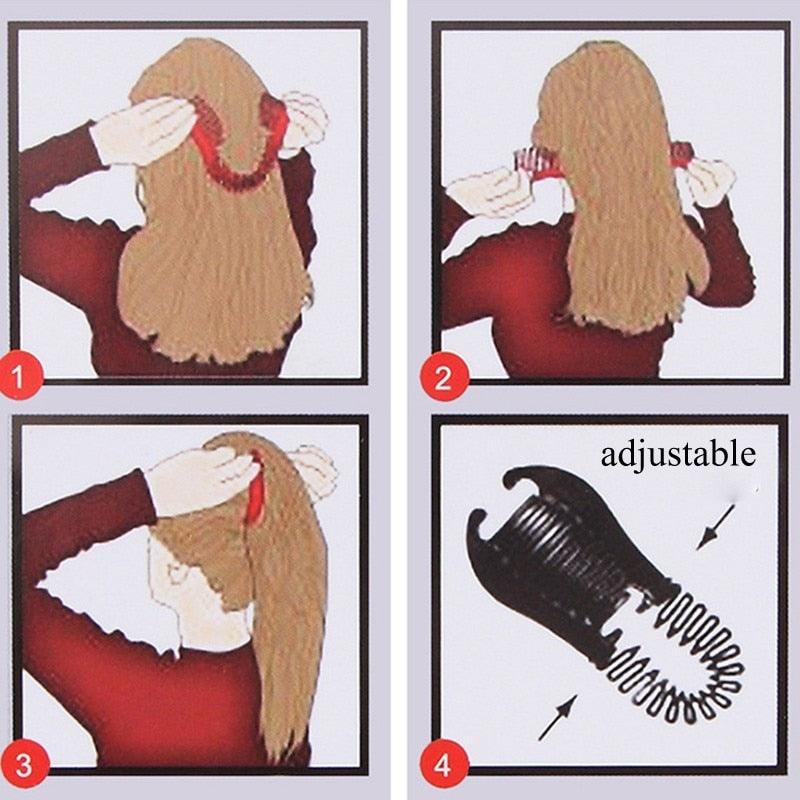 1

2

3

adjustable

4